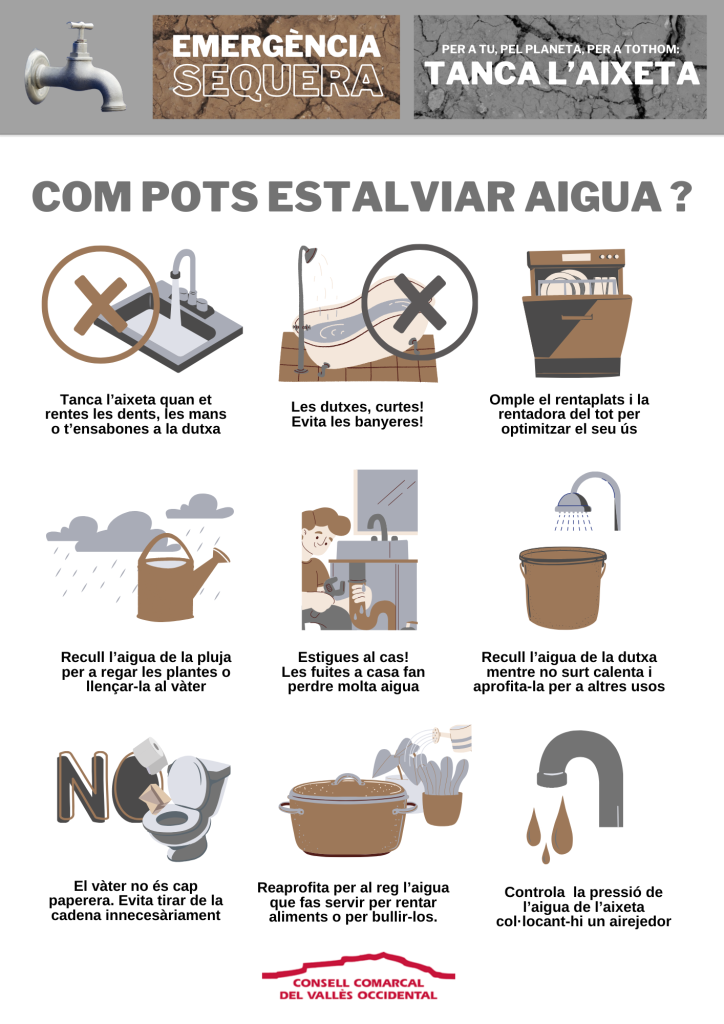 EMERGÈNCIA SEQUERA

PER A TU, PEL PLANETA, PER A TOTHOM:
TANCA L'AIXETA

COM POTS ESTALVIAR AIGUA ?

Tanca l'aixeta quan et rentes les dents, les mans o t'ensabones a la dutxa

Les dutxes, curtes! Evita les banyeres!

Omple el rentaplats i la rentadora del tot per optimitzar el seu ús

Recull l'aigua de la pluja per a regar les plantes o llençar-la al vàter

Estigues al cas! Les fuites a casa fan perdre molta aigua

Recull l'aigua de la dutxa mentre no surt calenta i aprofita-la per a altres usos

NO

El vàter no és cap paperera. Evita tirar de la cadena innecesàriament

Reaprofita per al reg l'aigua que fas servir per rentar aliments o per bullir-los.

Controla la pressió de l'aigua de l'aixeta col·locant-hi un airejedor

CONSELL COMARCAL DEL VALLÈS OCCIDENTAL